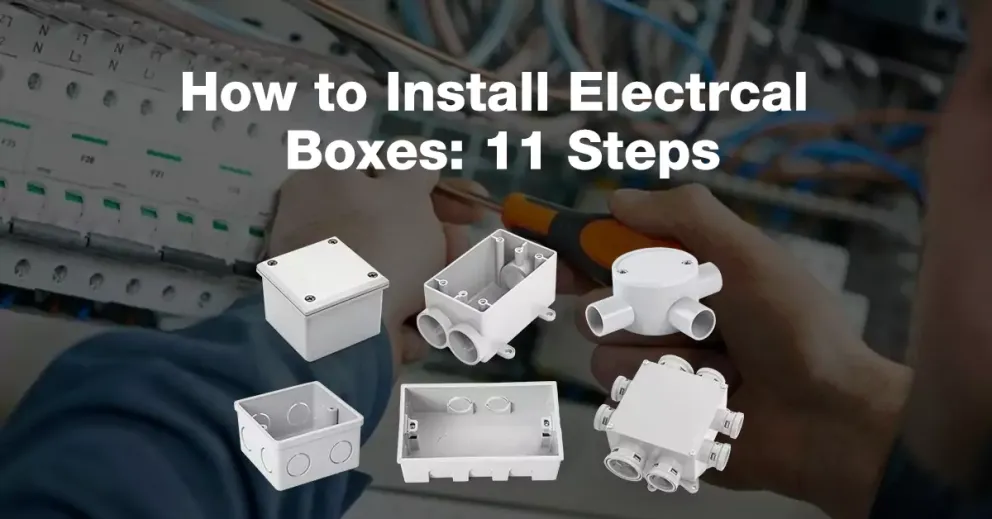 How to Install Electrcal Boxes: 11 Steps